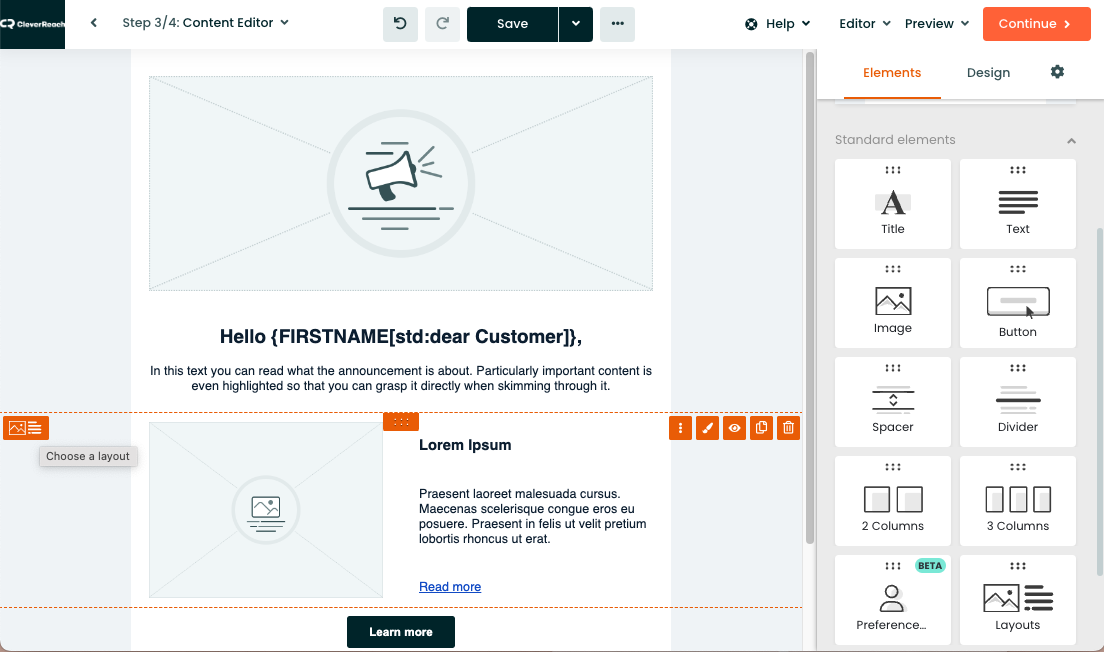 CleverReach

Step 3/4: Content Editor

Save

Help Editor Preview Continue

Hello {FIRSTNAME[std:dear Customer]},

In this text you can read what the announcement is about. Particularly important content is even highlighted so that you can grasp it directly when skimming through it.

Choose a layout

Lorem Ipsum

Praesent laoreet malesuada cursus. Maecenas scelerisque congue eros eu posuere. Praesent in felis ut velit pretium lobortis rhoncus ut erat.

Read more

Learn more

Elements Design

Standard elements

Title

Text

Image

Button

Spacer

Divider

2 Columns

3 Columns

BETA

Preference...

Layouts